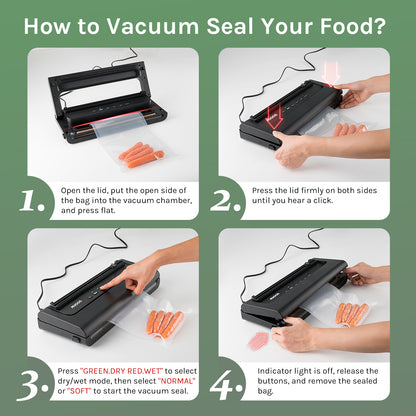 How to Vacuum Seal Your Food?

1. Open the lid, put the open side of the bag into the vacuum chamber, and press flat.

2. Press the lid firmly on both sides until you hear a click.

3. Press "GREEN.DRY RED.WET" to select dry/wet mode, then select "NORMAL" or "SOFT" to start the vacuum seal.

4. Indicator light is off, release the buttons, and remove the sealed bag.